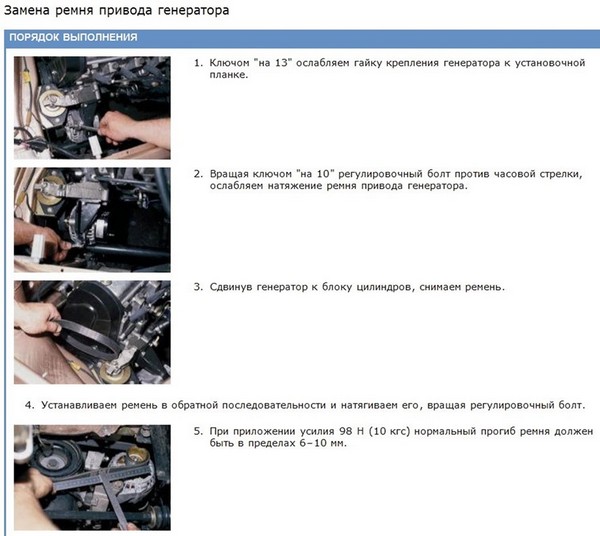 Замена ремня привода генератора

ПОРЯДОК ВЫПОЛНЕНИЯ

1. Ключом "на 13" ослабляем гайку крепления генератора к установочной планке.

2. Вращая ключом "на 10" регулировочный болт против часовой стрелки, ослабляем натяжение ремня привода генератора.

3. Сдвинув генератор к блоку цилиндров, снимаем ремень.

4. Устанавливаем ремень в обратной последовательности и натягиваем его, вращая регулировочный болт.

5. При приложении усилия 98 Н (10 кгс) нормальный прогиб ремня должен быть в пределах 6–10 мм.