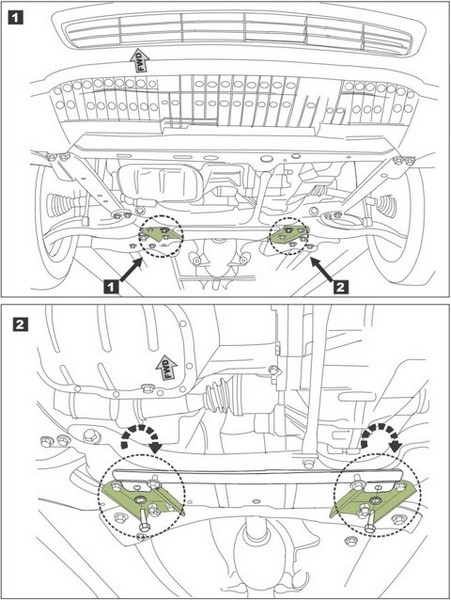 1

FWD

1

2

2

FWD