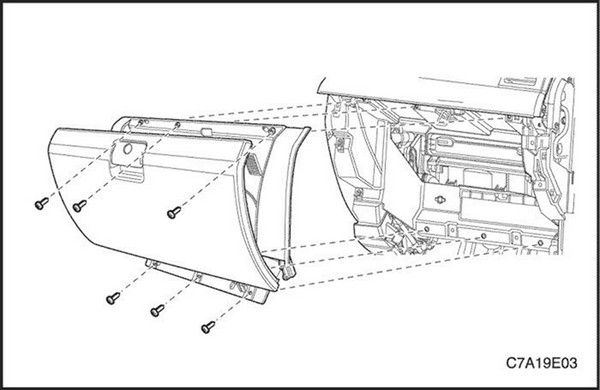 C7A19E03