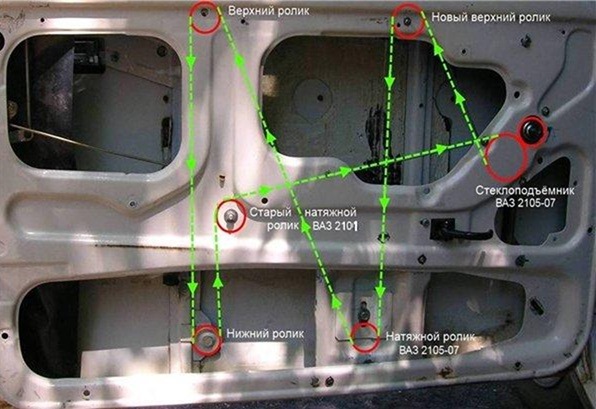 Верхний ролик

Новый верхний ролик

Стеклоподъёмник ВАЗ 2105-07

Старый натяжной ролик ВАЗ 2101

Нижний ролик

Натяжной ролик ВАЗ 2105-07