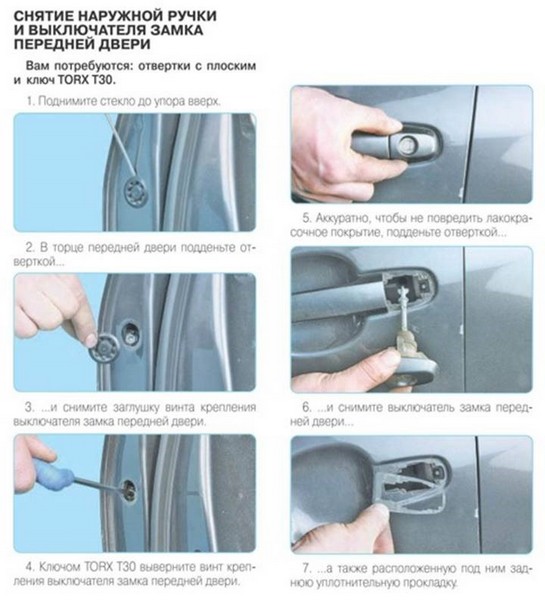 СНЯТИЕ НАРУЖНОЙ РУЧКИ И ВЫКЛЮЧАТЕЛЯ ЗАМКА ПЕРЕДНЕЙ ДВЕРИ

Вам потребуются: отвертки с плоским и ключ TORX T30.

1. Поднимите стекло до упора вверх.

2. В торце передней двери подденьте отверткой...

3. ...и снимите заглушку винта крепления выключателя замка передней двери.

4. Ключом TORX T30 выверните винт крепления выключателя замка передней двери.

5. Аккуратно, чтобы не повредить лакокрасочное покрытие, подденьте отверткой...

6. ...и снимите выключатель замка передней двери...

7. ...а также расположенную под ним заднюю уплотнительную прокладку.