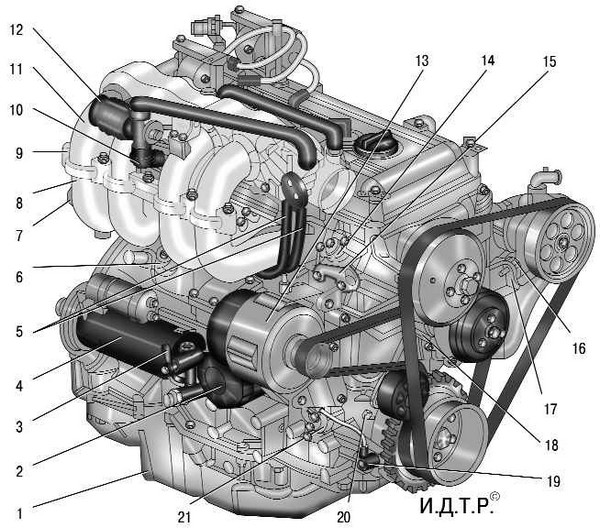 12
11
10
9
8
7
6
5
4
3
2
1
13
14
15
16
17
18
19
20
21
И.Д.Т.Р.©